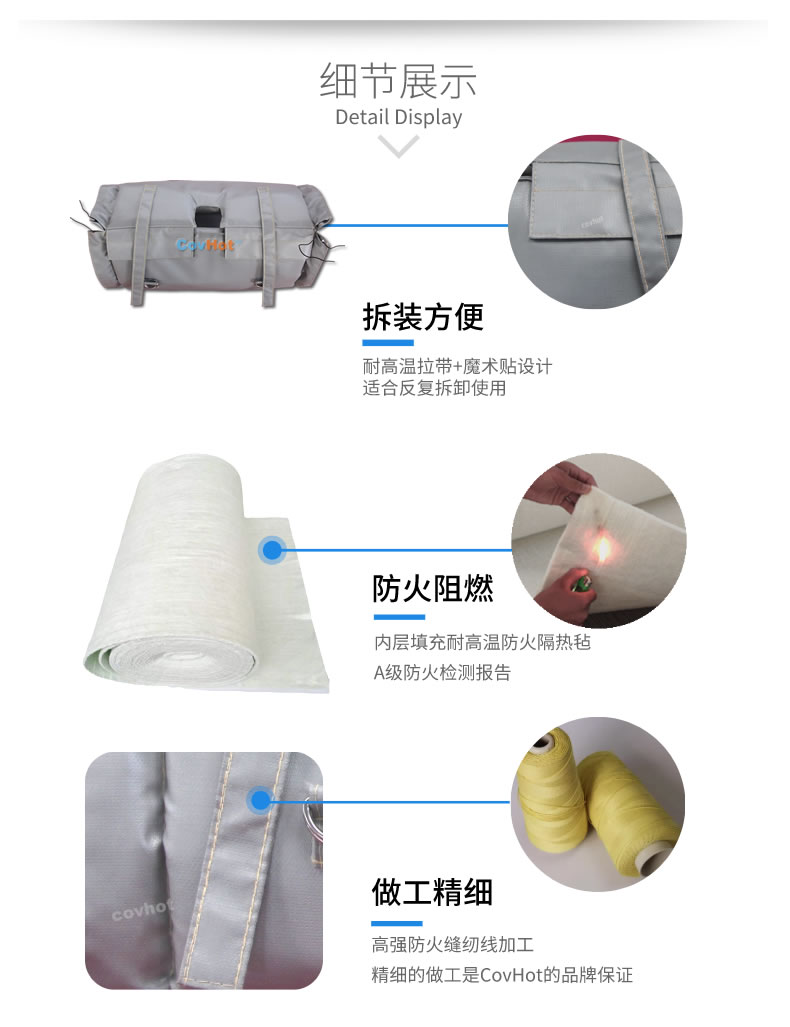 细节展示
Detail Display

CovHot

covhot

拆装方便

耐高温拉带+魔术贴设计
适合反复拆卸使用

防火阻燃

内层填充耐高温防火隔热毡
A级防火检测报告

covhot

做工精细

高强防火缝纫线加工
精细的做工是CovHot的品牌保证